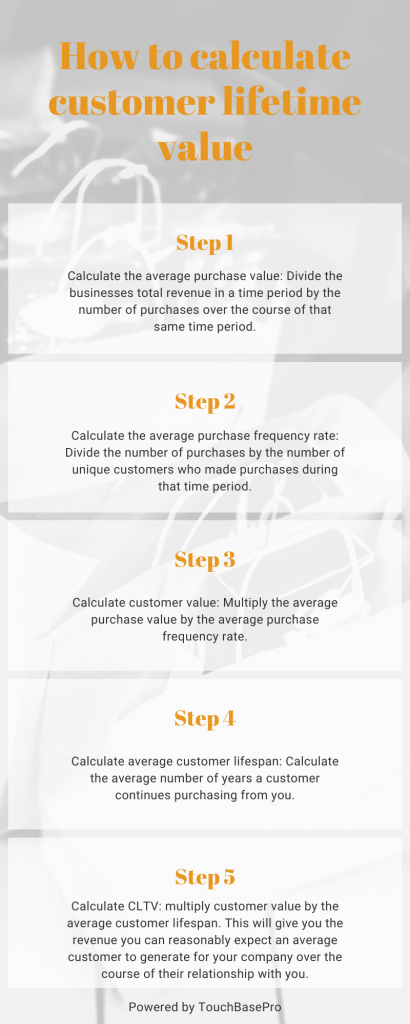 How to calculate customer lifetime value

Step 1

Calculate the average purchase value: Divide the businesses total revenue in a time period by the number of purchases over the course of that same time period.

Step 2

Calculate the average purchase frequency rate: Divide the number of purchases by the number of unique customers who made purchases during that time period.

Step 3

Calculate customer value: Multiply the average purchase value by the average purchase frequency rate.

Step 4

Calculate average customer lifespan: Calculate the average number of years a customer continues purchasing from you.

Step 5

Calculate CLTV: multiply customer value by the average customer lifespan. This will give you the revenue you can reasonably expect an average customer to generate for your company over the course of their relationship with you.

Powered by TouchBasePro